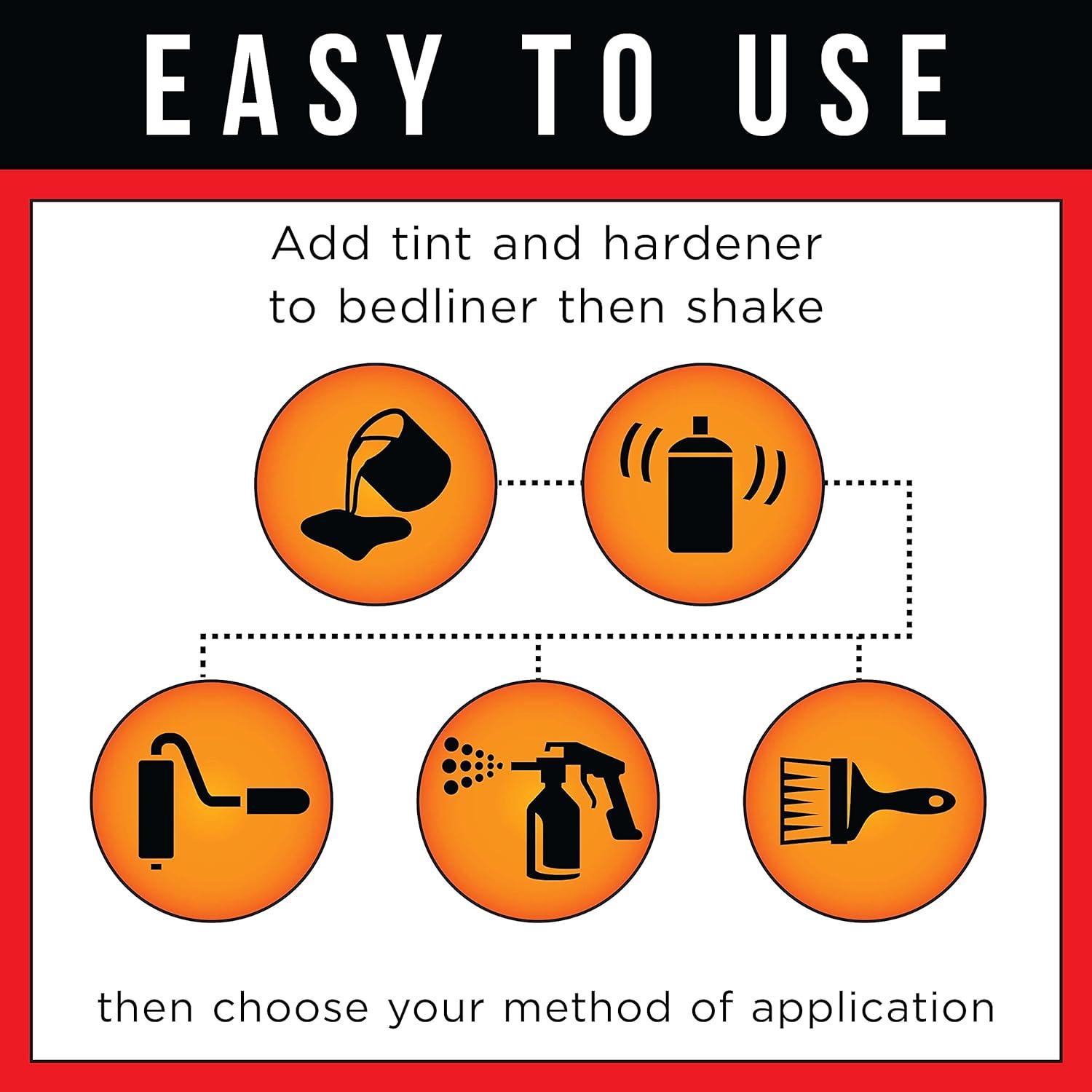 EASY TO USE

Add tint and hardener to bedliner then shake

then choose your method of application